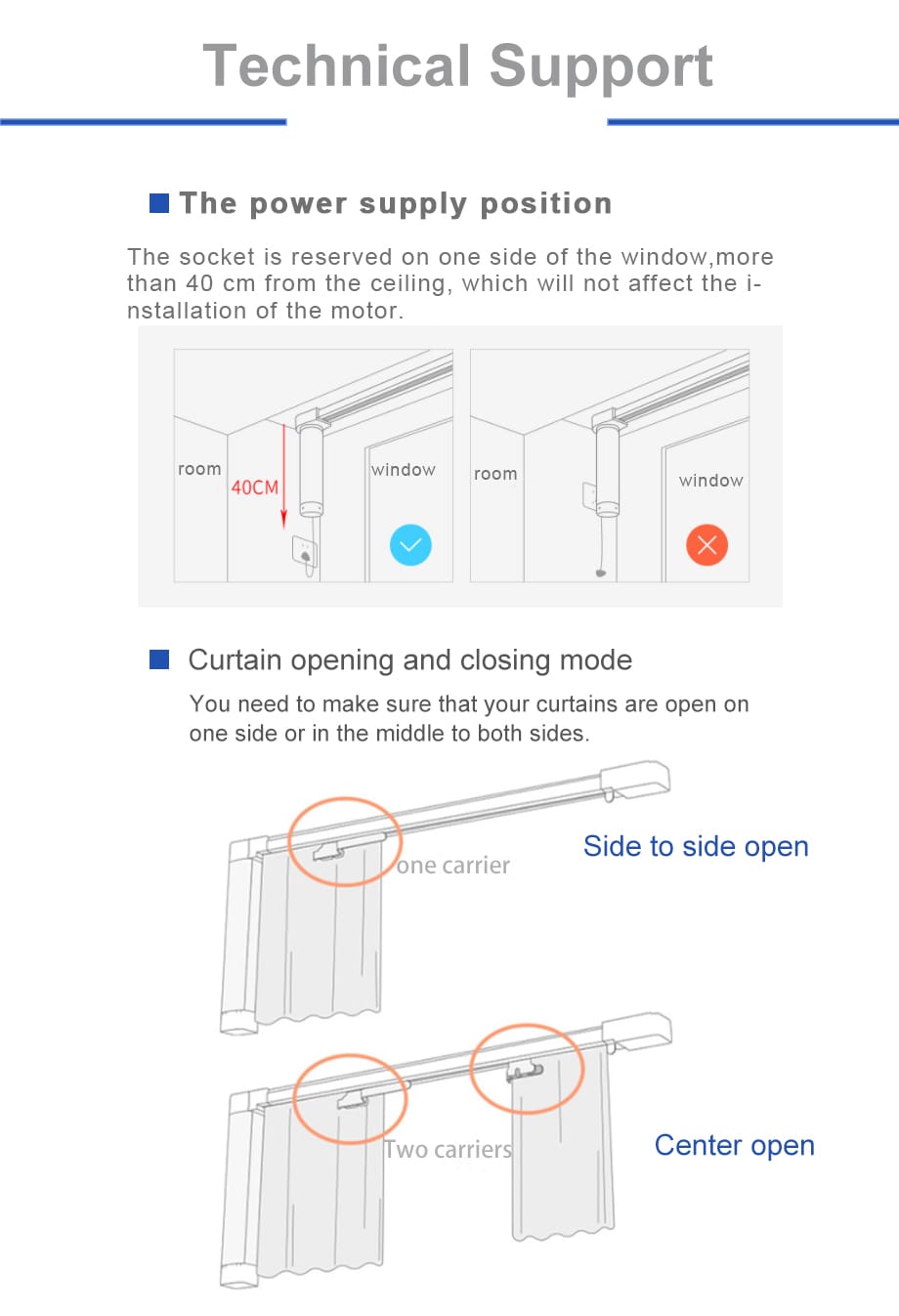 Technical Support

The power supply position

The socket is reserved on one side of the window,more than 40 cm from the ceiling, which will not affect the installation of the motor.

room

40CM

window

room

window

Curtain opening and closing mode

You need to make sure that your curtains are open on one side or in the middle to both sides.

one carrier

Side to side open

Two carriers

Center open