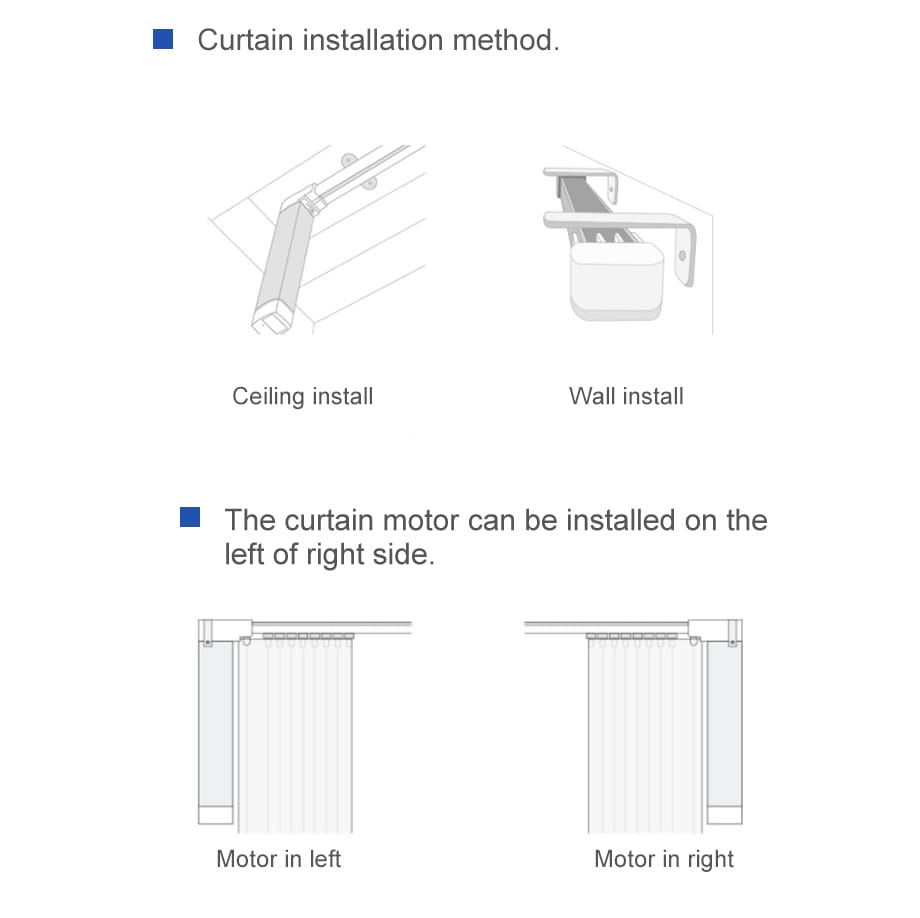 Curtain installation method.

Ceiling install

Wall install

The curtain motor can be installed on the left of right side.

Motor in left

Motor in right